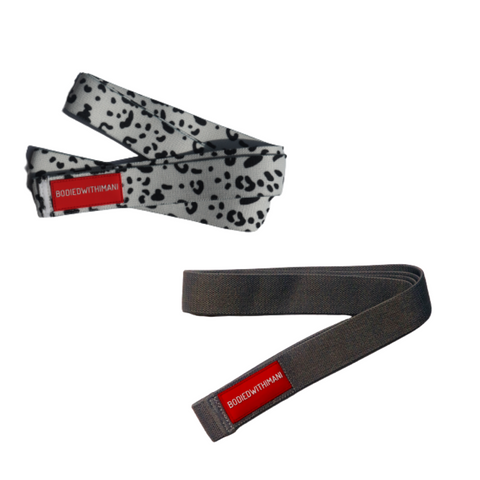 BODIEDWITHIMANI

BODIEDWITHIMANI